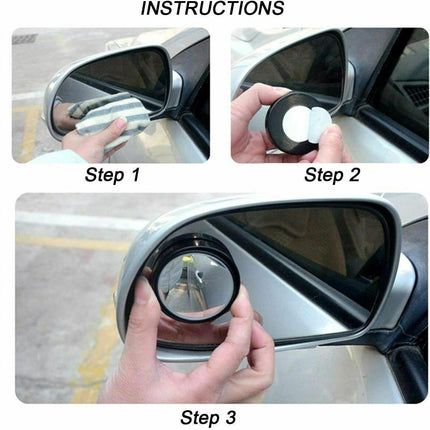 INSTRUCTIONS

Step 1

Step 2

Step 3