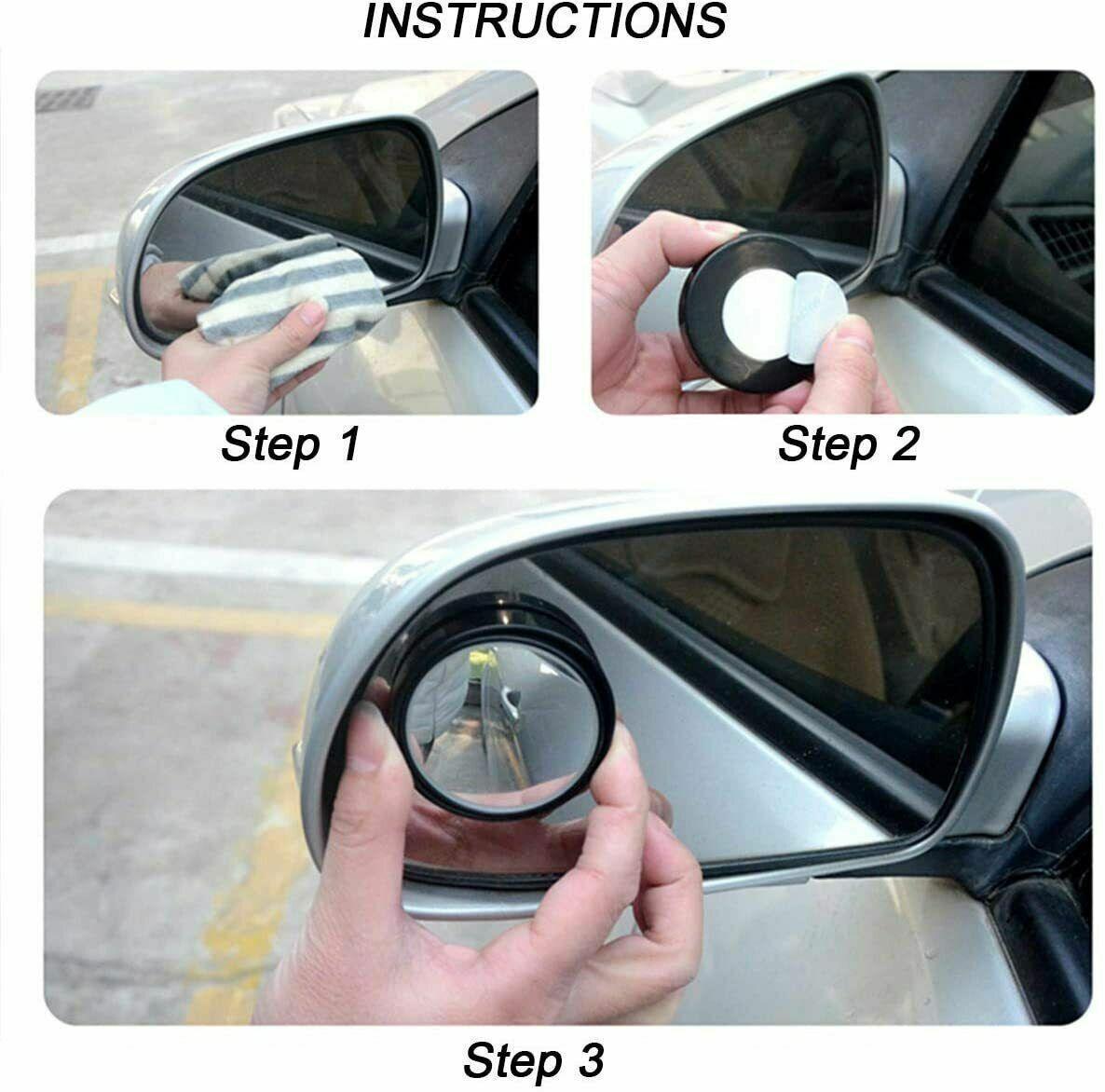 INSTRUCTIONS

Step 1

Step 2

Step 3