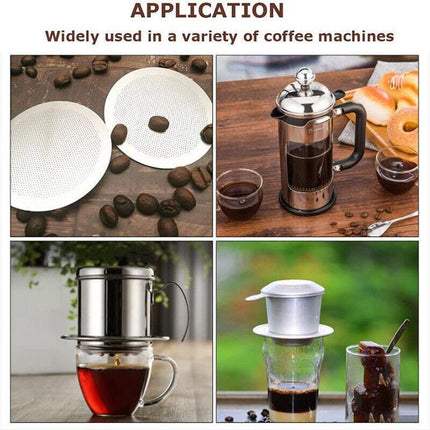 APPLICATION

Widely used in a variety of coffee machines