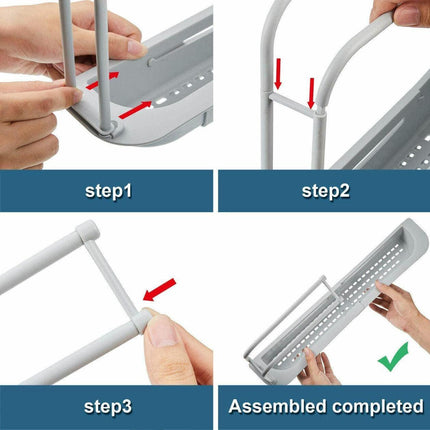 step1

step2

step3

Assembled completed