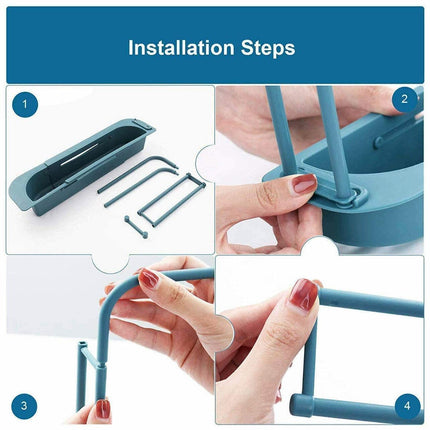 Installation Steps

1

2

3

4