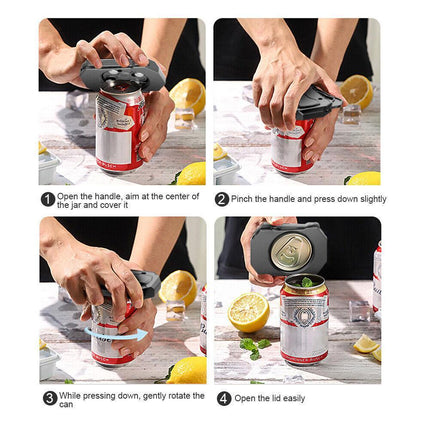 1 Open the handle, aim at the center of the jar and cover it

2 Pinch the handle and press down slightly

3 While pressing down, gently rotate the can

4 Open the lid easily