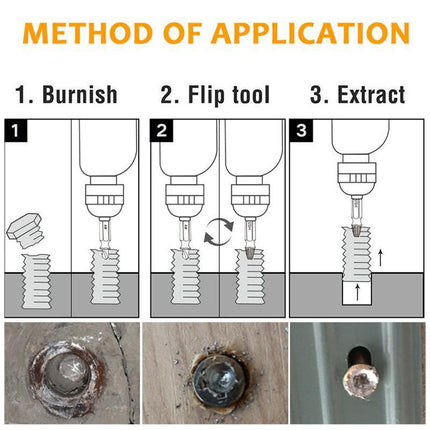 METHOD OF APPLICATION

1. Burnish

2. Flip tool

3. Extract

1

2

3