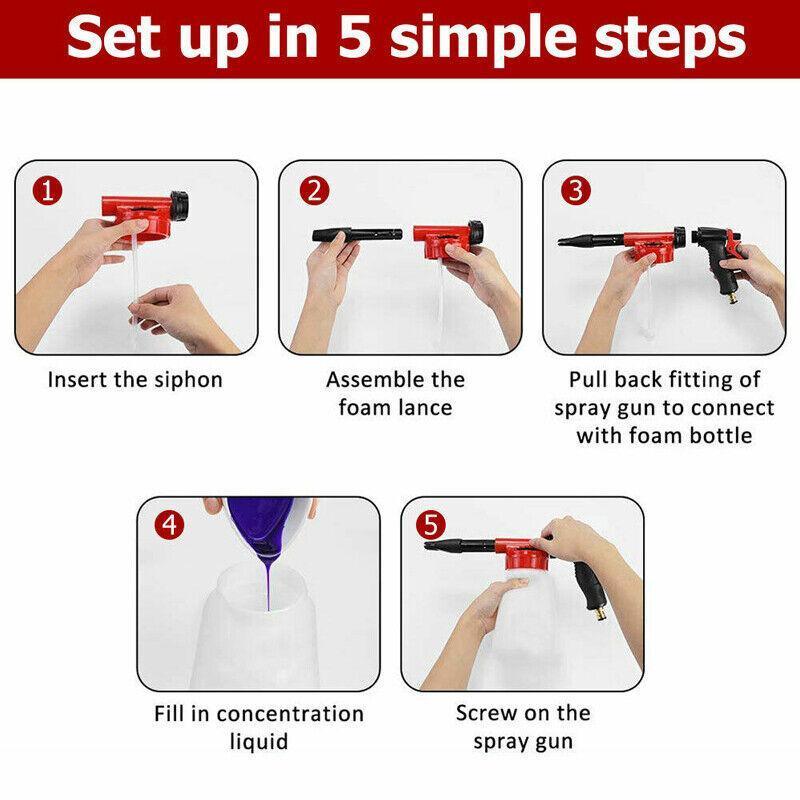 Set up in 5 simple steps

1

Insert the siphon

2

Assemble the foam lance

3

Pull back fitting of spray gun to connect with foam bottle

4

Fill in concentration liquid

5

Screw on the spray gun