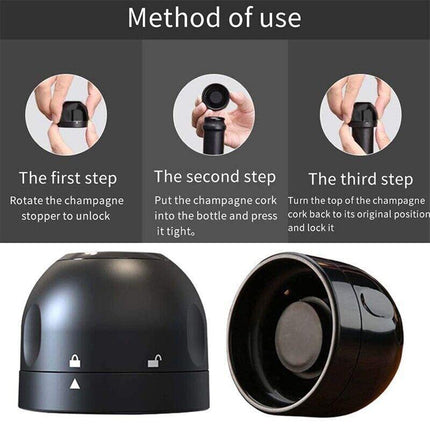 Method of use

The first step

Rotate the champagne stopper to unlock

The second step

Put the champagne cork into the bottle and press it tight。

The third step

Turn the top of the champagne cork back to its original position and lock it