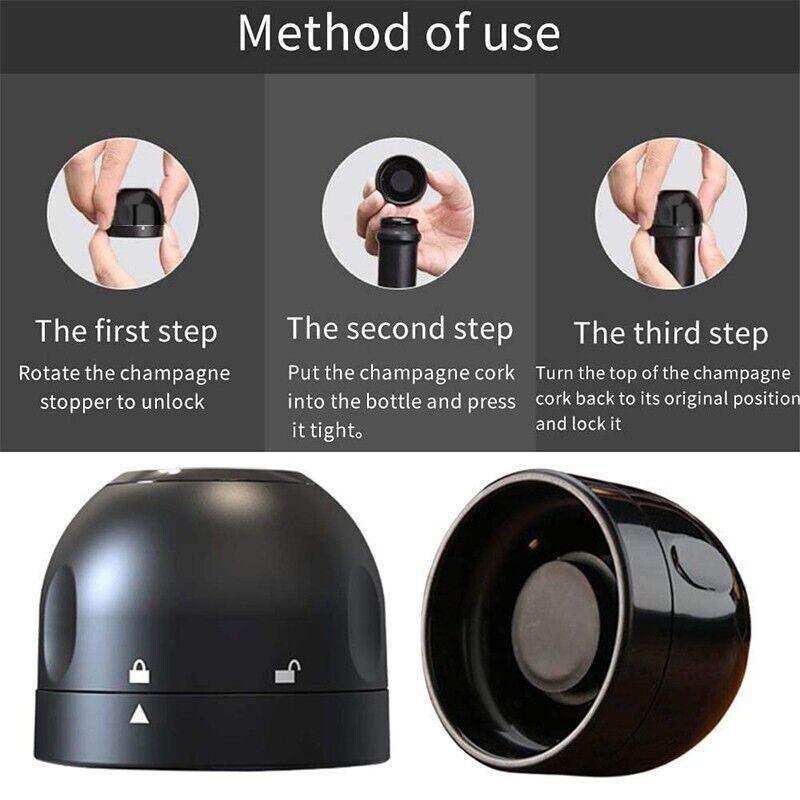 Method of use

The first step
Rotate the champagne stopper to unlock

The second step
Put the champagne cork into the bottle and press it tight。

The third step
Turn the top of the champagne cork back to its original position and lock it