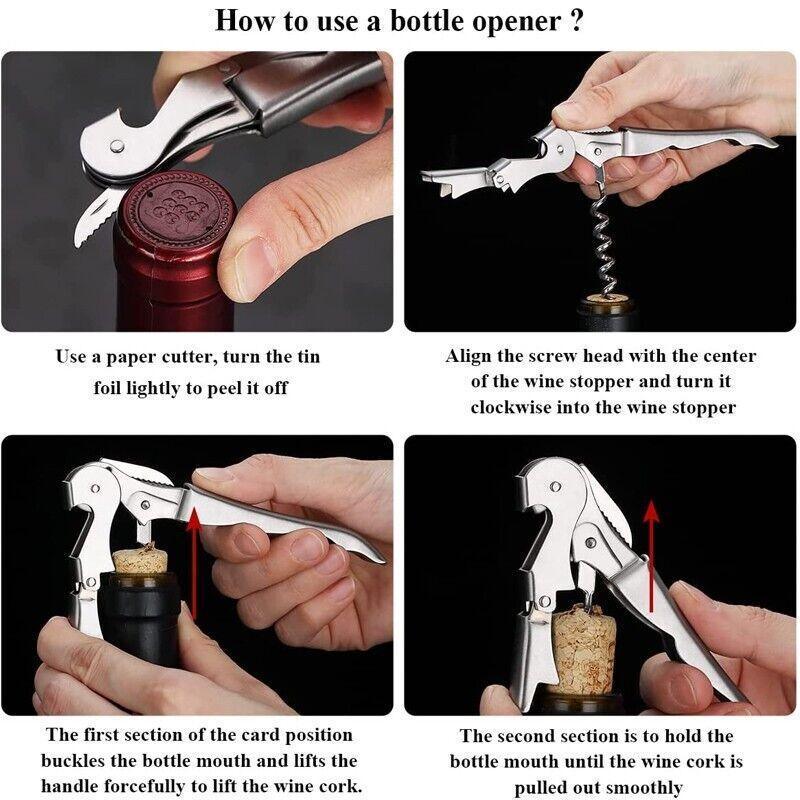 How to use a bottle opener ?

Use a paper cutter, turn the tin foil lightly to peel it off

Align the screw head with the center of the wine stopper and turn it clockwise into the wine stopper

The first section of the card position buckles the bottle mouth and lifts the handle forcefully to lift the wine cork.

The second section is to hold the bottle mouth until the wine cork is pulled out smoothly