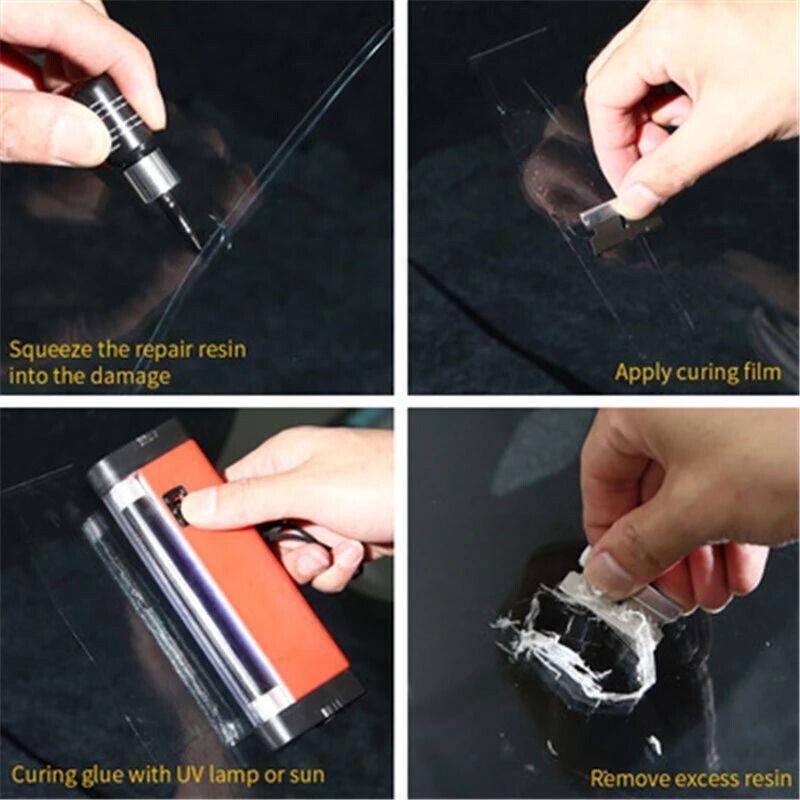 Squeeze the repair resin into the damage

Apply curing film

Curing glue with UV lamp or sun

Remove excess resin