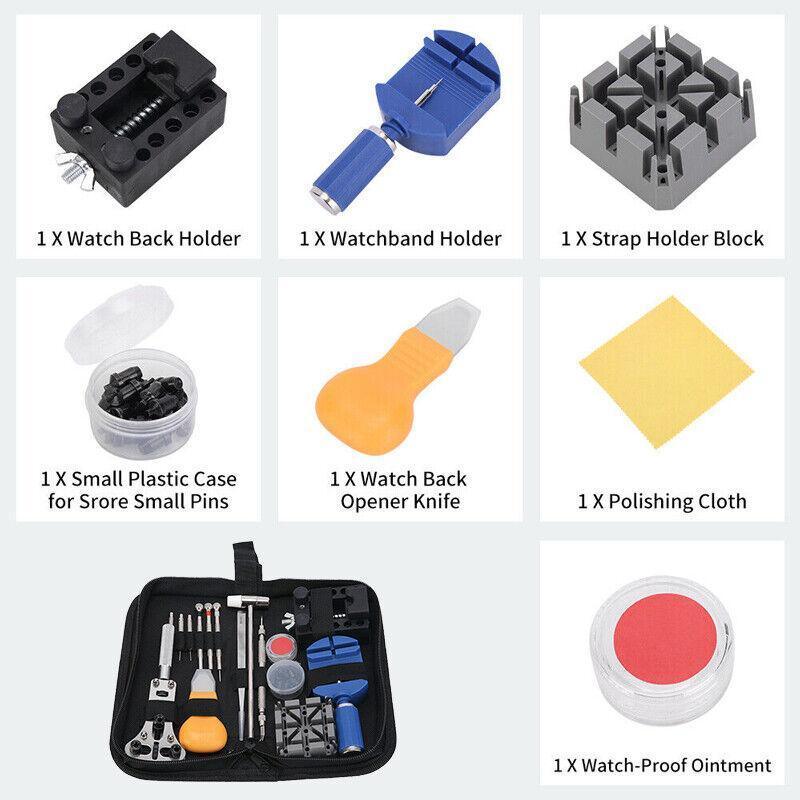 1 X Watch Back Holder

1 X Watchband Holder

1 X Strap Holder Block

1 X Small Plastic Case for Srore Small Pins

1 X Watch Back Opener Knife

1 X Polishing Cloth

1 X Watch-Proof Ointment