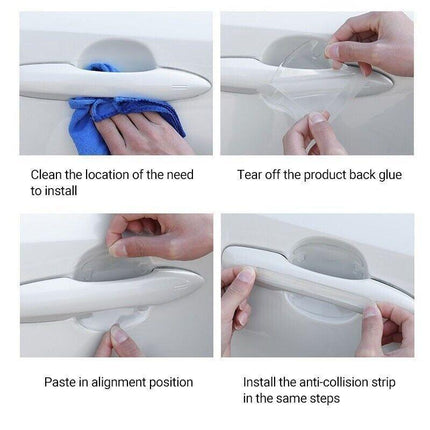 Clean the location of the need to install

Tear off the product back glue

Paste in alignment position

Install the anti-collision strip in the same steps