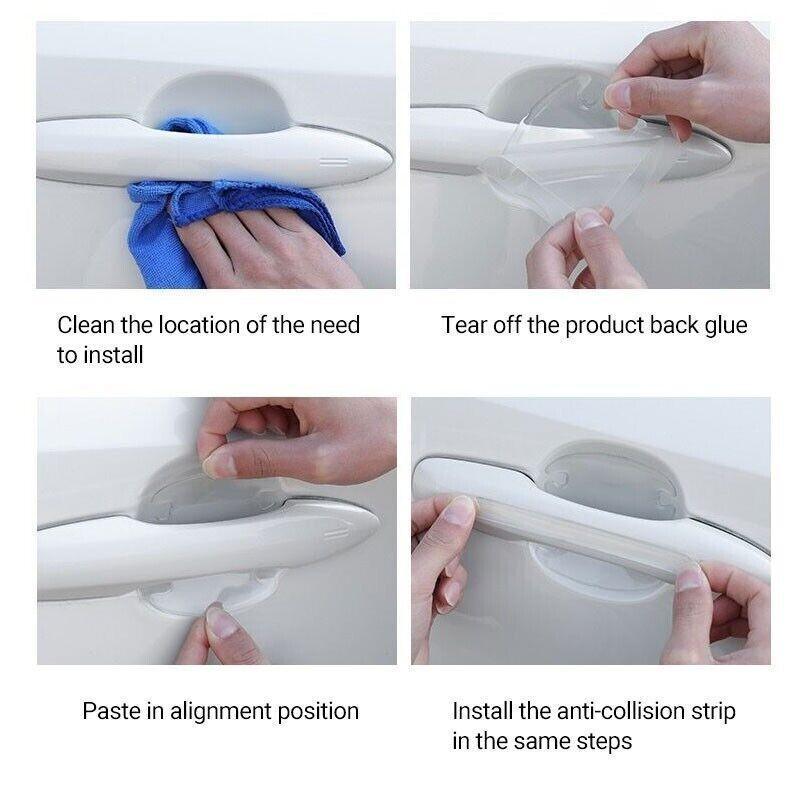 Clean the location of the need to install

Tear off the product back glue

Paste in alignment position

Install the anti-collision strip in the same steps