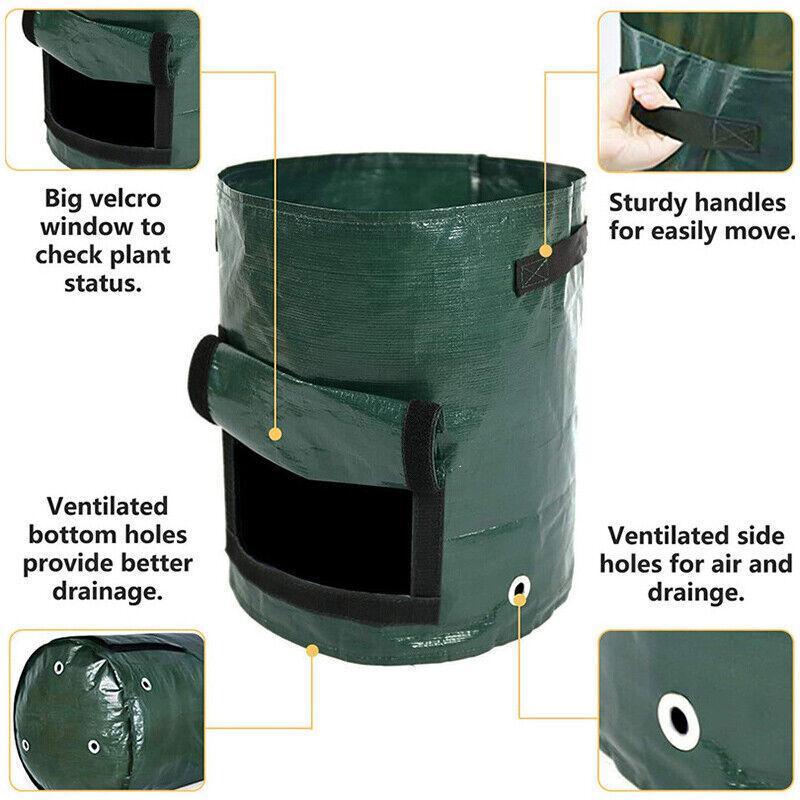 Big velcro window to check plant status.

Sturdy handles for easily move.

Ventilated bottom holes provide better drainage.

Ventilated side holes for air and drainge.