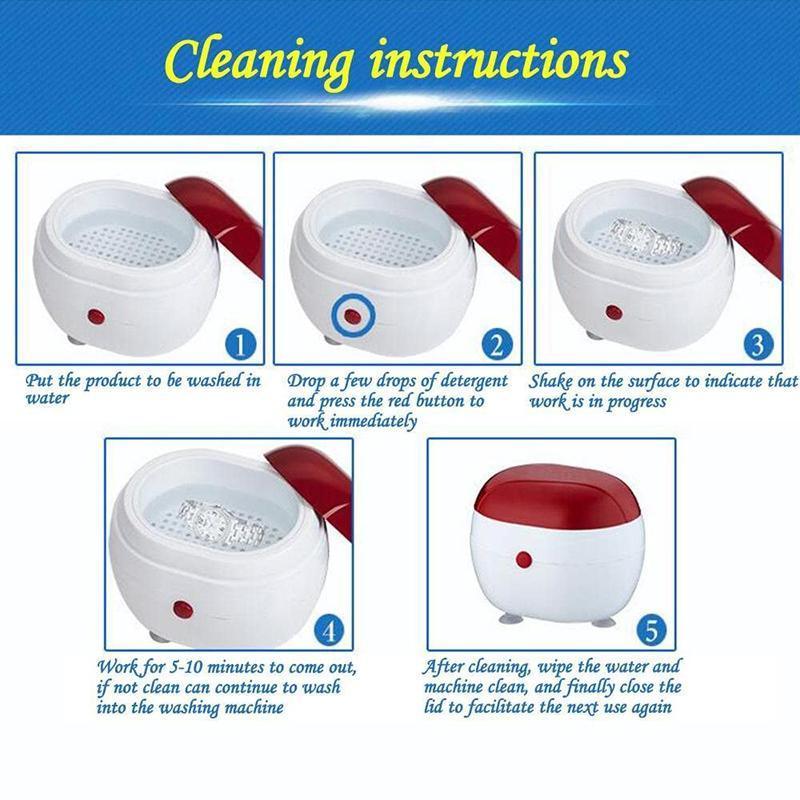 Cleaning instructions

1

Put the product to be washed in water

2

Drop a few drops of detergent and press the red button to work immediately

3

Shake on the surface to indicate that work is in progress

4

Work for 5-10 minutes to come out, if not clean can continue to wash into the washing machine

5

After cleaning, wipe the water and machine clean, and finally close the lid to facilitate the next use again