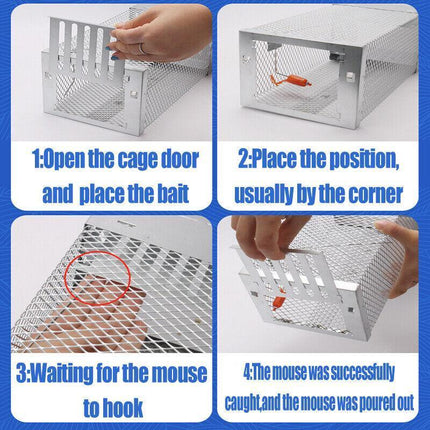 1:Open the cage door and place the bait

2:Place the position, usually by the corner

3:Waiting for the mouse to hook

4:The mouse was successfully caught,and the mouse was poured out