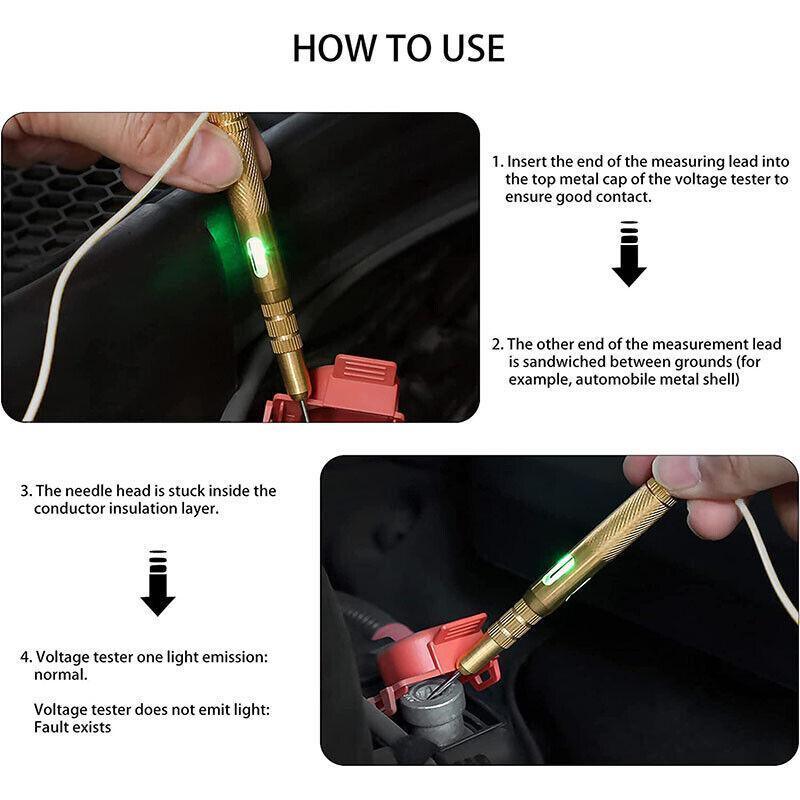 HOW TO USE

1. Insert the end of the measuring lead into the top metal cap of the voltage tester to ensure good contact.

2. The other end of the measurement lead is sandwiched between grounds (for example, automobile metal shell)

3. The needle head is stuck inside the conductor insulation layer.

4. Voltage tester one light emission: normal.

Voltage tester does not emit light: Fault exists