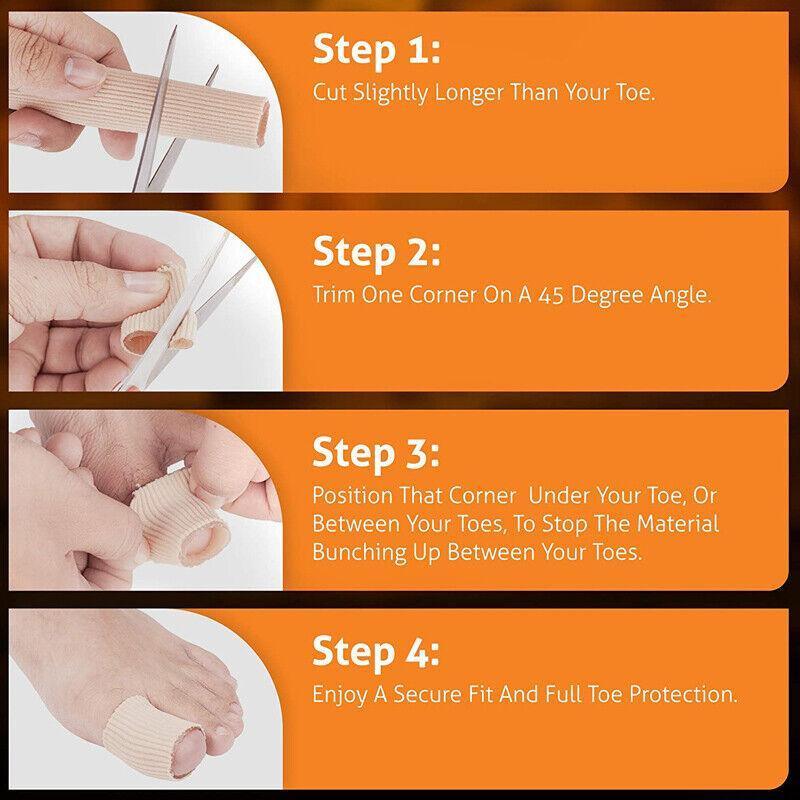 Step 1:
Cut Slightly Longer Than Your Toe.

Step 2:
Trim One Corner On A 45 Degree Angle.

Step 3:
Position That Corner Under Your Toe, Or Between Your Toes, To Stop The Material Bunching Up Between Your Toes.

Step 4:
Enjoy A Secure Fit And Full Toe Protection.