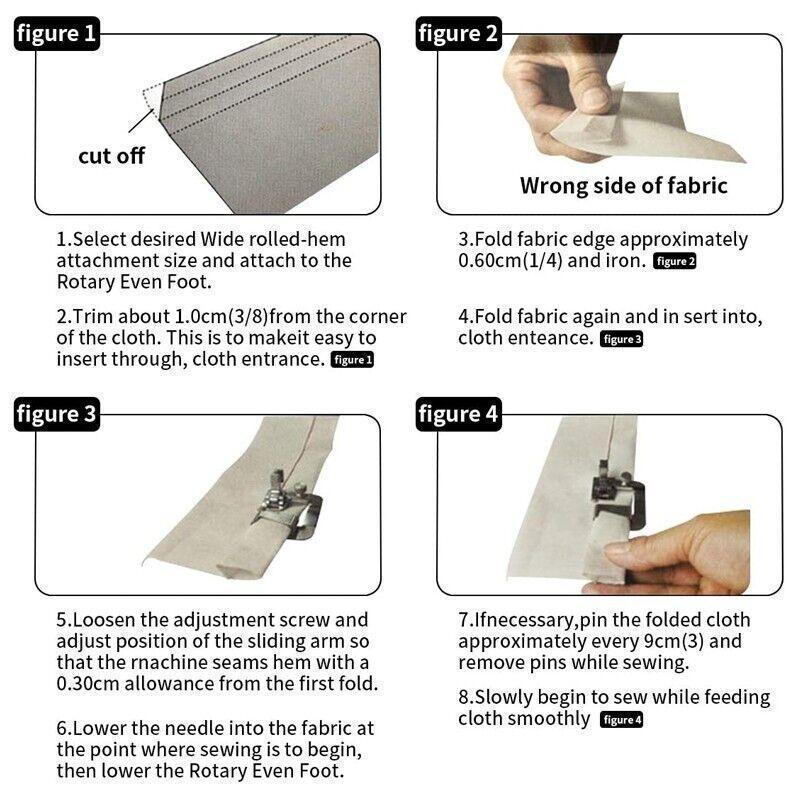 figure 1

cut off

1.Select desired Wide rolled-hem attachment size and attach to the Rotary Even Foot.

2.Trim about 1.0cm(3/8)from the corner of the cloth. This is to makeit easy to insert through, cloth entrance. figure 1

figure 2

Wrong side of fabric

3.Fold fabric edge approximately 0.60cm(1/4) and iron. figure 2

4.Fold fabric again and in sert into, cloth enteance. figure 3

figure 3

5.Loosen the adjustment screw and adjust position of the sliding arm so that the rnachine seams hem with a 0.30cm allowance from the first fold.

6.Lower the needle into the fabric at the point where sewing is to begin, then lower the Rotary Even Foot.

figure 4

7.Ifnecessary,pin the folded cloth approximately every 9cm(3) and remove pins while sewing.

8.Slowly begin to sew while feeding cloth smoothly figure 4