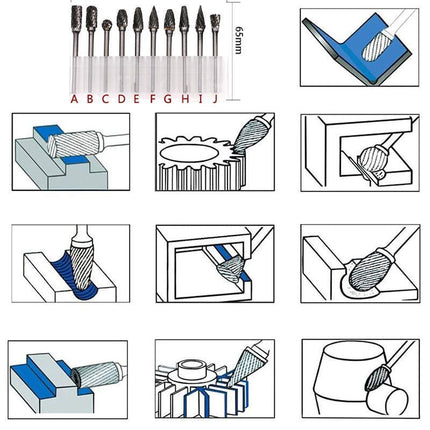 65mm

A B C D E F G H I J