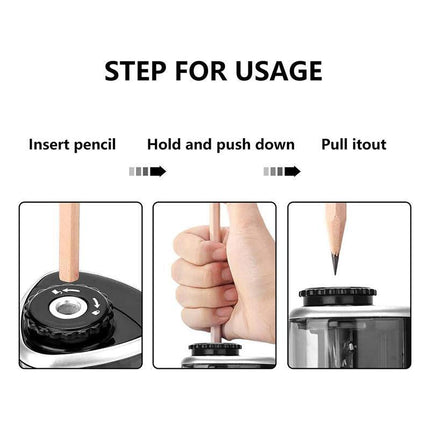 STEP FOR USAGE

Insert pencil

Hold and push down

Pull itout