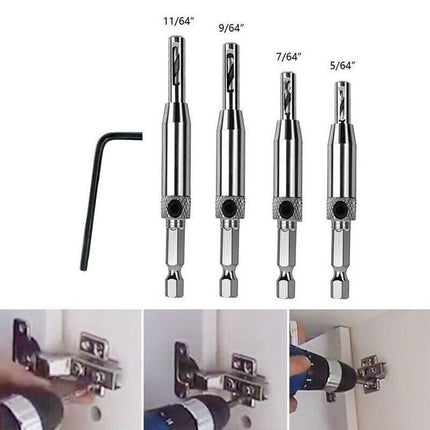 11/64"

9/64"

7/64"

5/64"