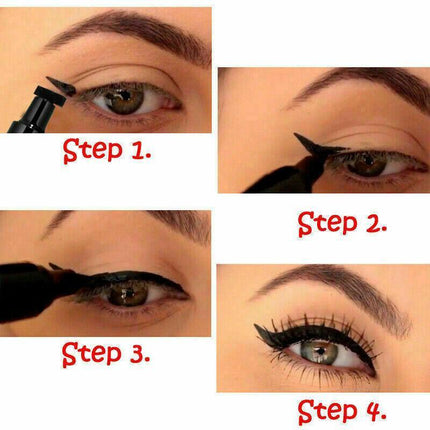 Step 1.

Step 2.

Step 3.

Step 4.