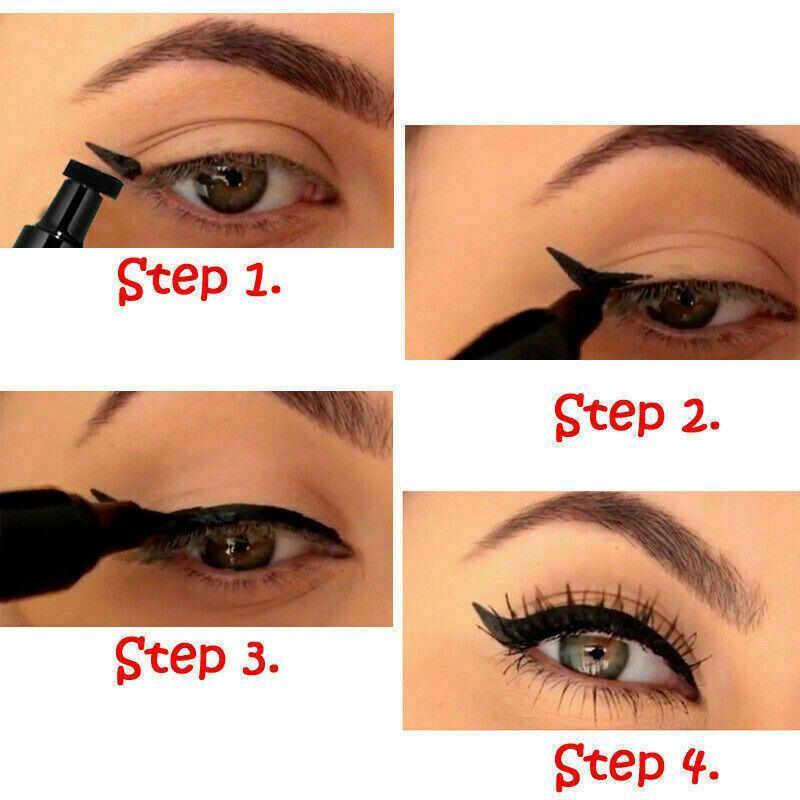 Step 1.

Step 2.

Step 3.

Step 4.