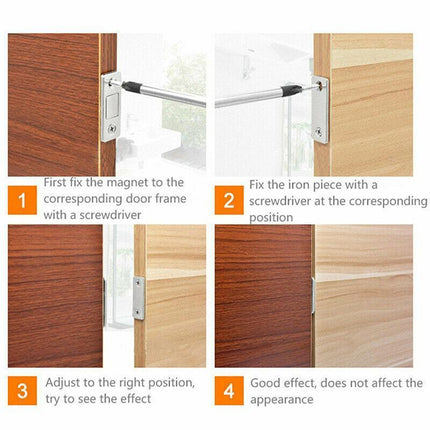 1
First fix the magnet to the corresponding door frame with a screwdriver

2
Fix the iron piece with a screwdriver at the corresponding position

3
Adjust to the right position, try to see the effect

4
Good effect, does not affect the appearance