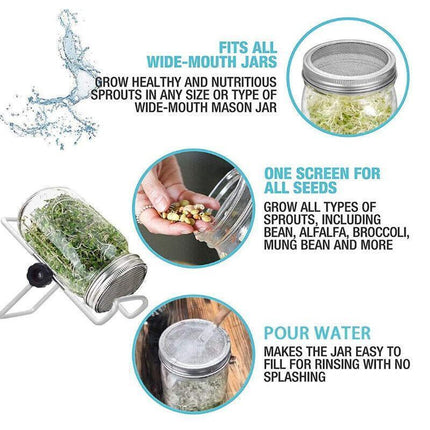 FITS ALL WIDE-MOUTH JARS

GROW HEALTHY AND NUTRITIOUS SPROUTS IN ANY SIZE OR TYPE OF WIDE-MOUTH MASON JAR

ONE SCREEN FOR ALL SEEDS

GROW ALL TYPES OF SPROUTS, INCLUDING BEAN, ALFALFA, BROCCOLI, MUNG BEAN AND MORE

POUR WATER

MAKES THE JAR EASY TO FILL FOR RINSING WITH NO SPLASHING