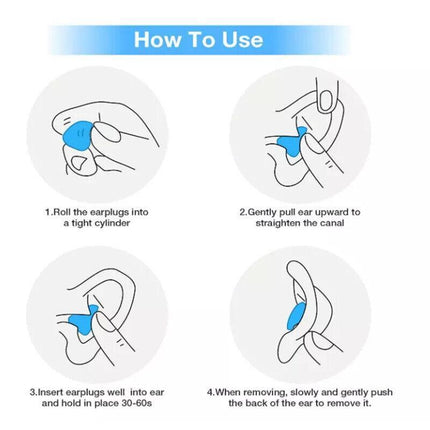 How To Use

1.Roll the earplugs into a tight cylinder

2.Gently pull ear upward to straighten the canal

3.Insert earplugs well into ear and hold in place 30-60s

4.When removing, slowly and gently push the back of the ear to remove it.