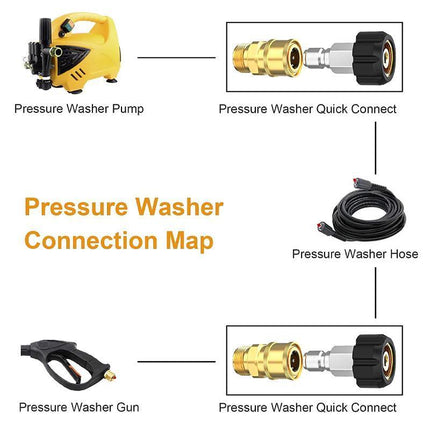 Pressure Washer Pump

Pressure Washer Quick Connect

Pressure Washer Connection Map

Pressure Washer Hose

Pressure Washer Gun

Pressure Washer Quick Connect