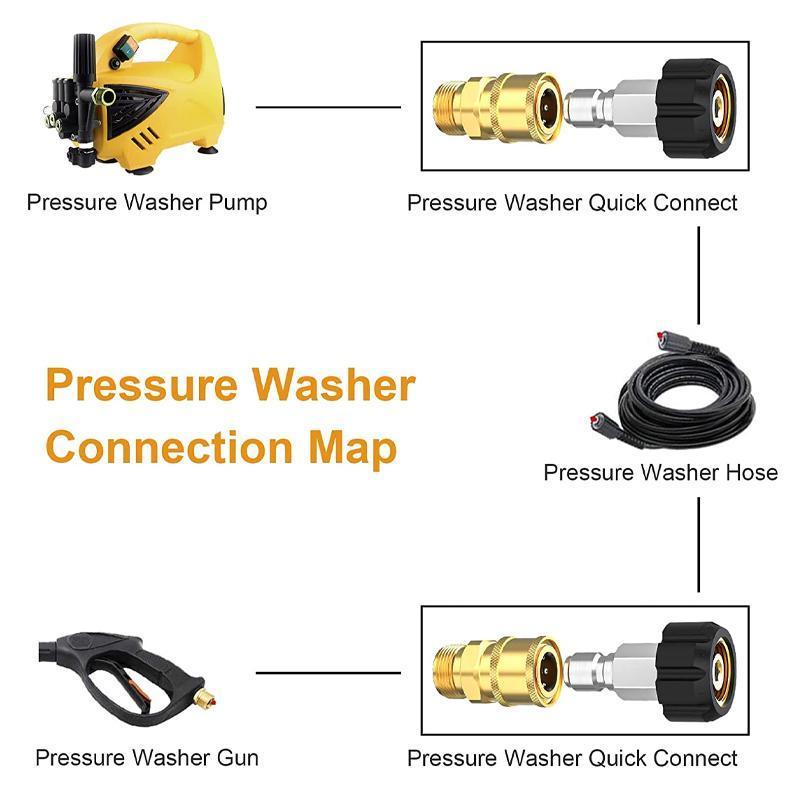 Pressure Washer Pump

Pressure Washer Quick Connect

Pressure Washer Connection Map

Pressure Washer Hose

Pressure Washer Gun

Pressure Washer Quick Connect