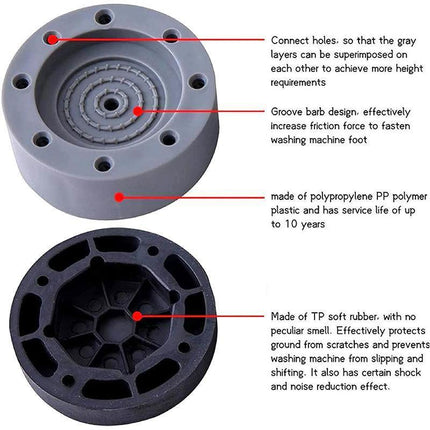 Connect holes, so that the gray layers can be superimposed on each other to achieve more height requirements

Groove barb design, effectively increase friction force to fasten washing machine foot

made of polypropylene PP polymer plastic and has service life of up to 10 years

Made of TP soft rubber, with no peculiar smell. Effectively protects ground from scratches and prevents washing machine from slipping and shifting. It also has certain shock and noise reduction effect.