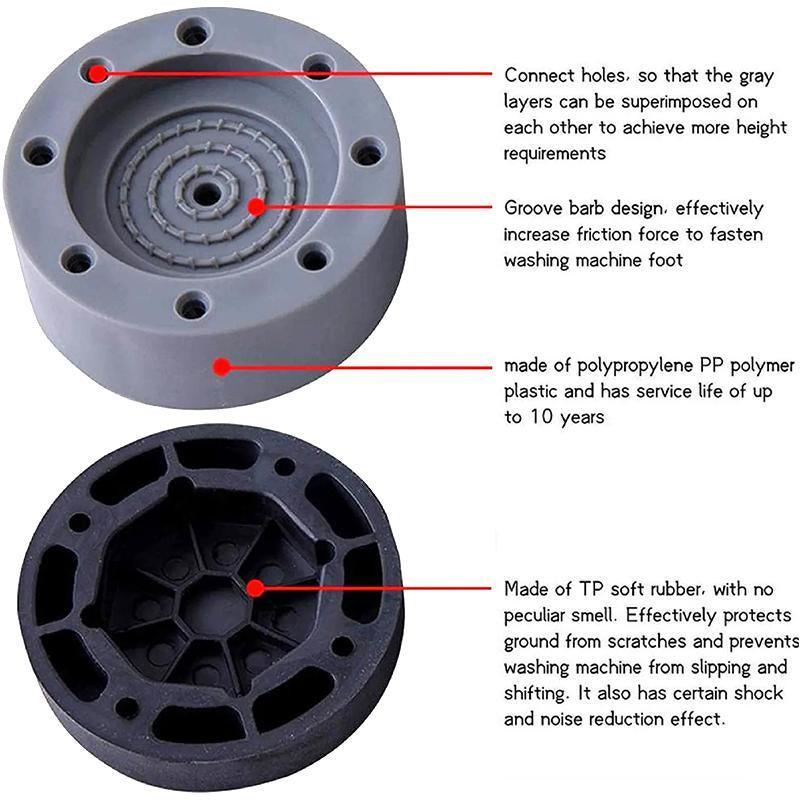 Connect holes, so that the gray layers can be superimposed on each other to achieve more height requirements

Groove barb design, effectively increase friction force to fasten washing machine foot

made of polypropylene PP polymer plastic and has service life of up to 10 years

Made of TP soft rubber, with no peculiar smell. Effectively protects ground from scratches and prevents washing machine from slipping and shifting. It also has certain shock and noise reduction effect.