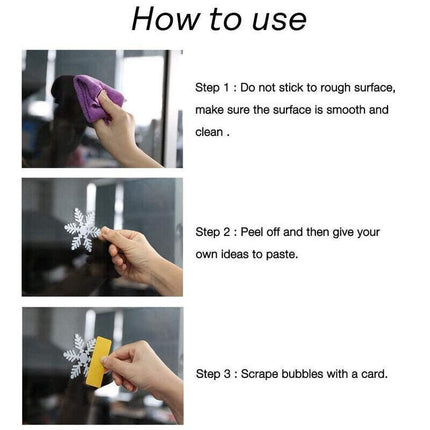 How to use

Step 1 : Do not stick to rough surface, make sure the surface is smooth and clean .

Step 2 : Peel off and then give your own ideas to paste.

Step 3 : Scrape bubbles with a card.