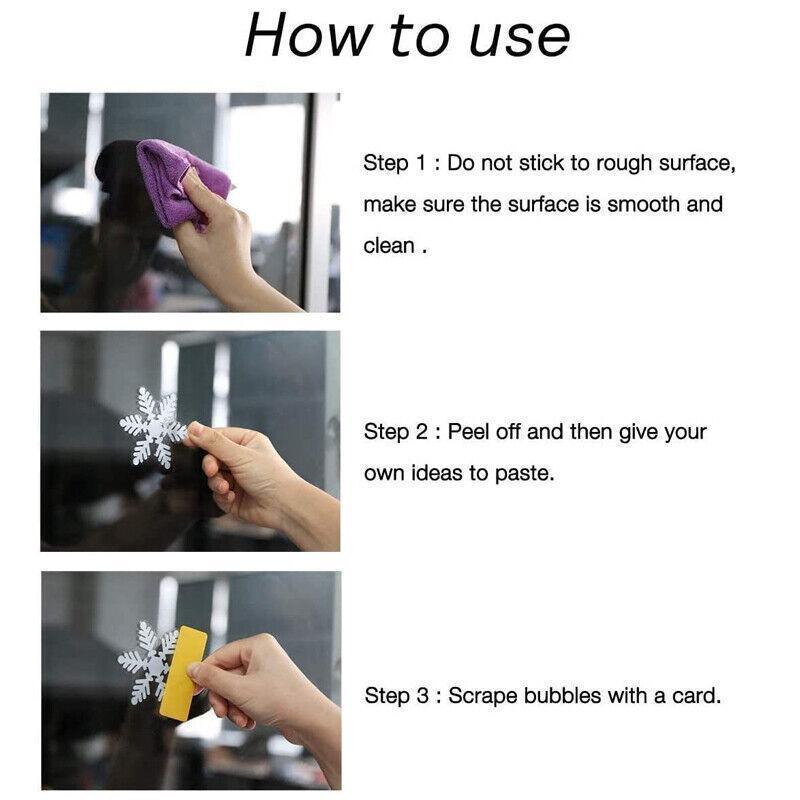 How to use

Step 1 : Do not stick to rough surface, make sure the surface is smooth and clean .

Step 2 : Peel off and then give your own ideas to paste.

Step 3 : Scrape bubbles with a card.