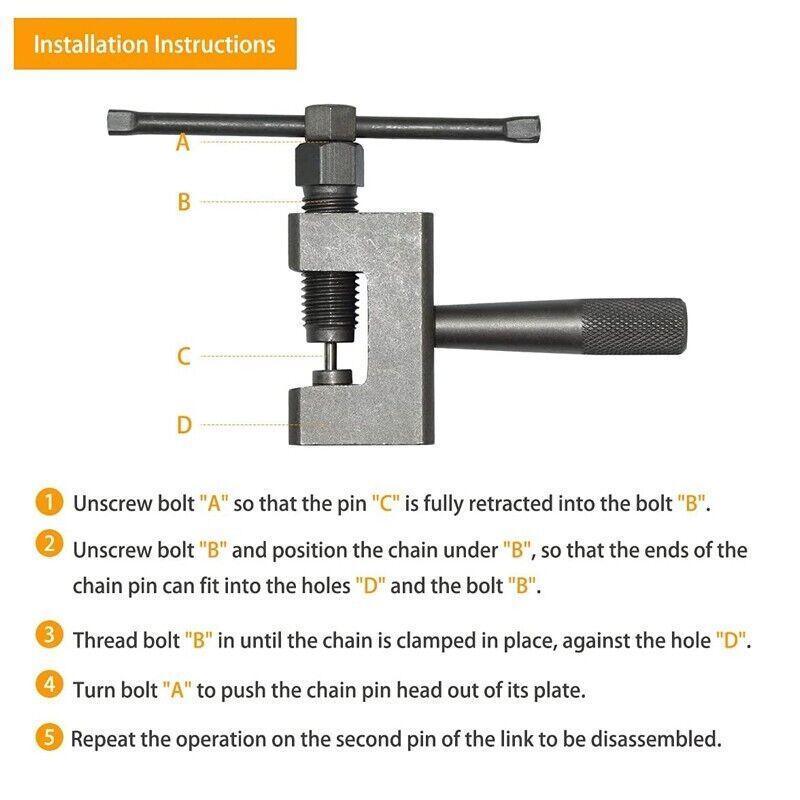 Installation Instructions

A

B

C

D

1 Unscrew bolt "A" so that the pin "C" is fully retracted into the bolt "B".

2 Unscrew bolt "B" and position the chain under "B", so that the ends of the chain pin can fit into the holes "D" and the bolt "B".

3 Thread bolt "B" in until the chain is clamped in place, against the hole "D".

4 Turn bolt "A" to push the chain pin head out of its plate.

5 Repeat the operation on the second pin of the link to be disassembled.