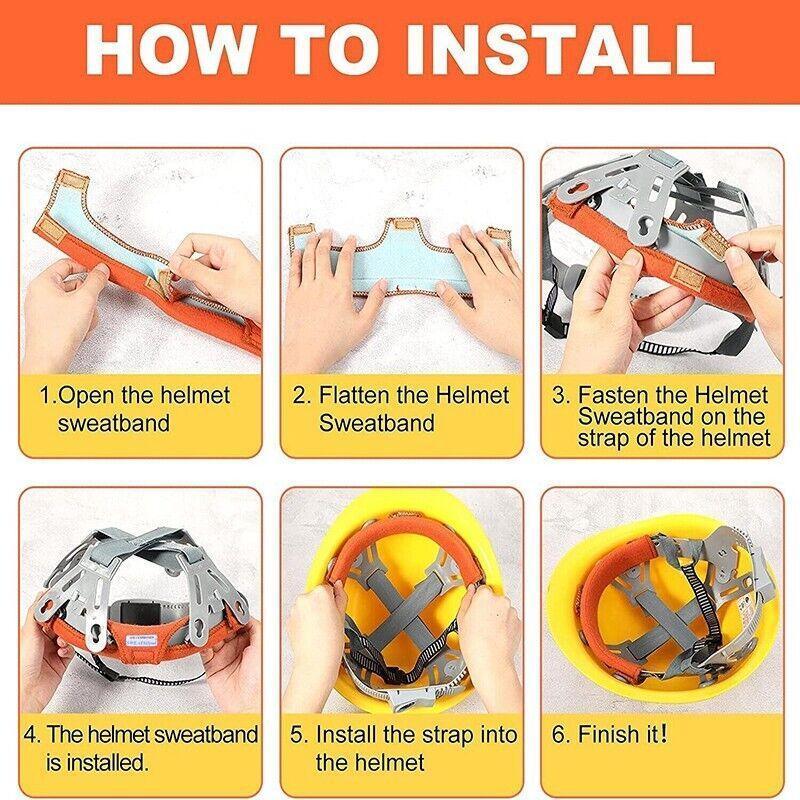 HOW TO INSTALL

1.Open the helmet sweatband

2. Flatten the Helmet Sweatband

3. Fasten the Helmet Sweatband on the strap of the helmet

4. The helmet sweatband is installed.

5. Install the strap into the helmet

6. Finish it!