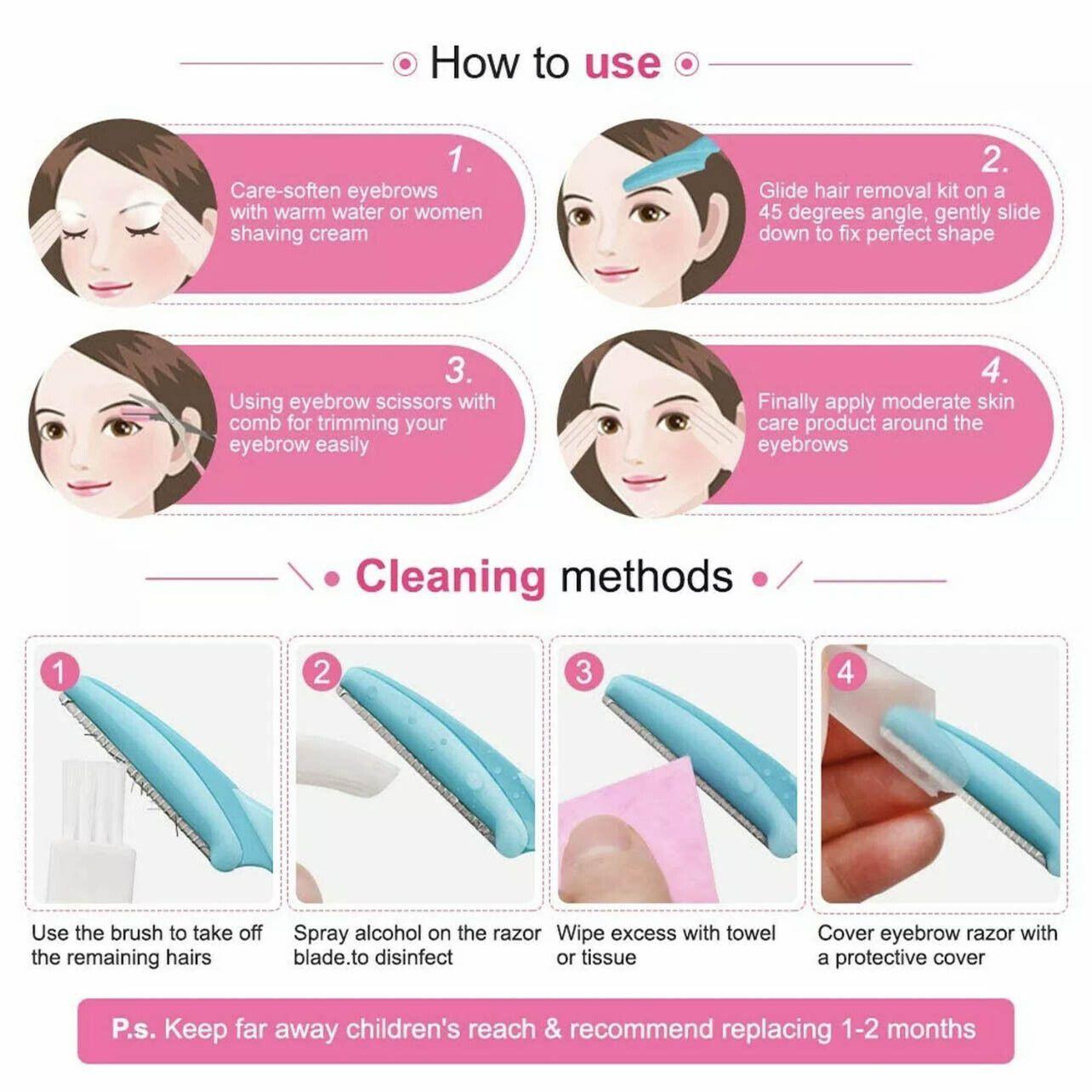 How to use

1.
Care-soften eyebrows with warm water or women shaving cream

2.
Glide hair removal kit on a 45 degrees angle, gently slide down to fix perfect shape

3.
Using eyebrow scissors with comb for trimming your eyebrow easily

4.
Finally apply moderate skin care product around the eyebrows

Cleaning methods

1
Use the brush to take off the remaining hairs

2
Spray alcohol on the razor blade.to disinfect

3
Wipe excess with towel or tissue

4
Cover eyebrow razor with a protective cover

P.s. Keep far away children's reach & recommend replacing 1-2 months