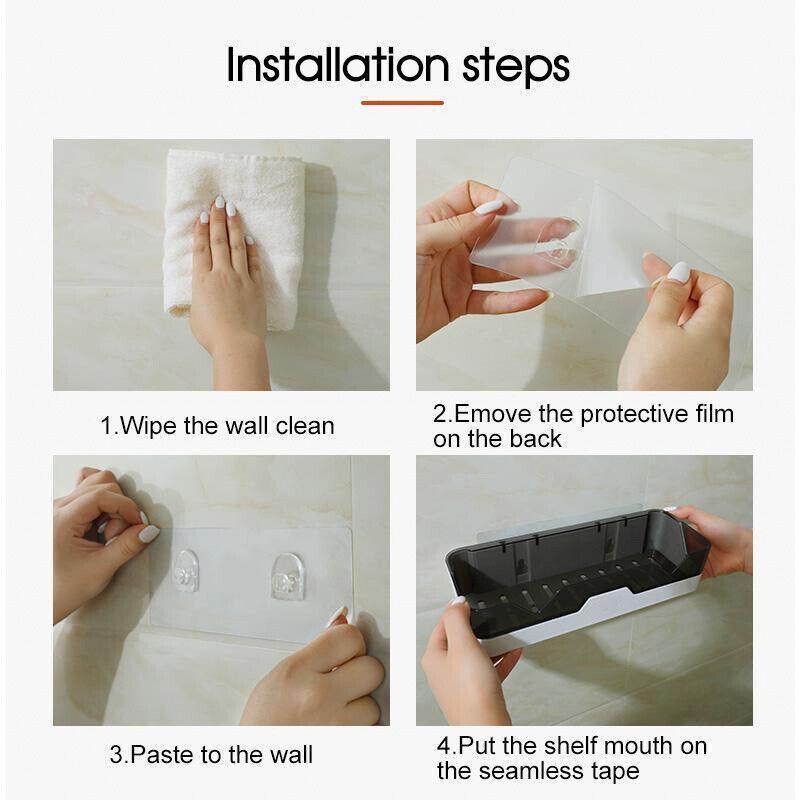 Installation steps

1.Wipe the wall clean

2.Emove the protective film on the back

3.Paste to the wall

4.Put the shelf mouth on the seamless tape