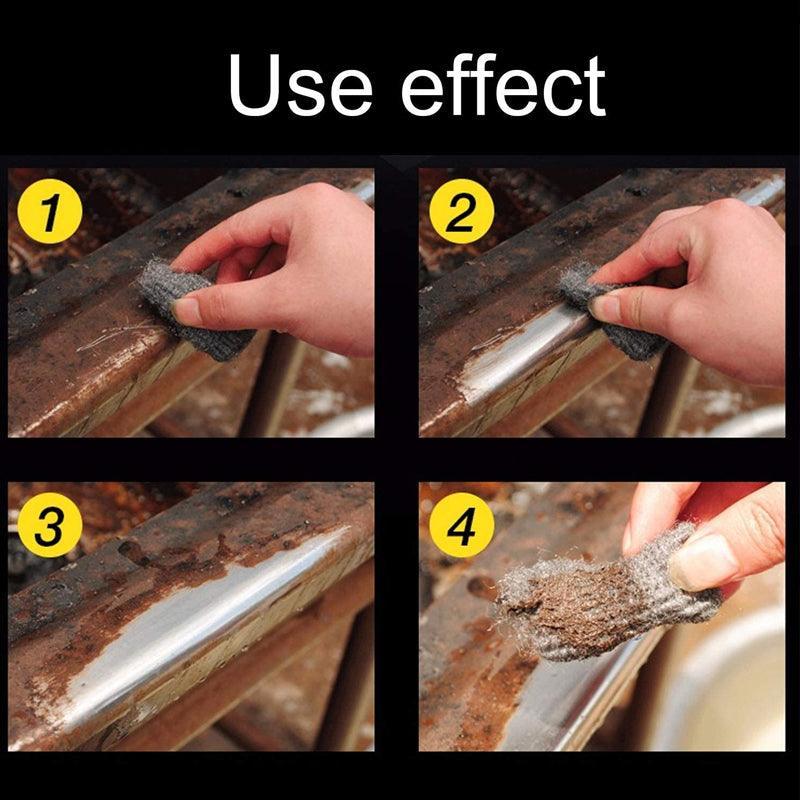 Use effect

1

2

3

4