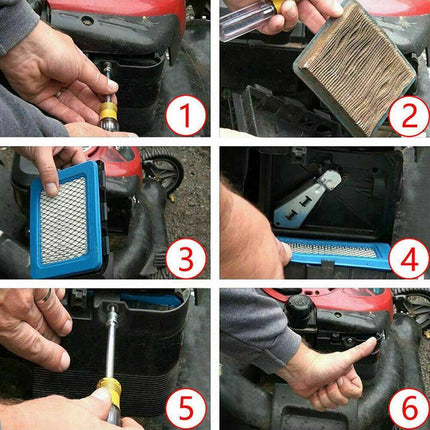 1
2
3
4
5
6