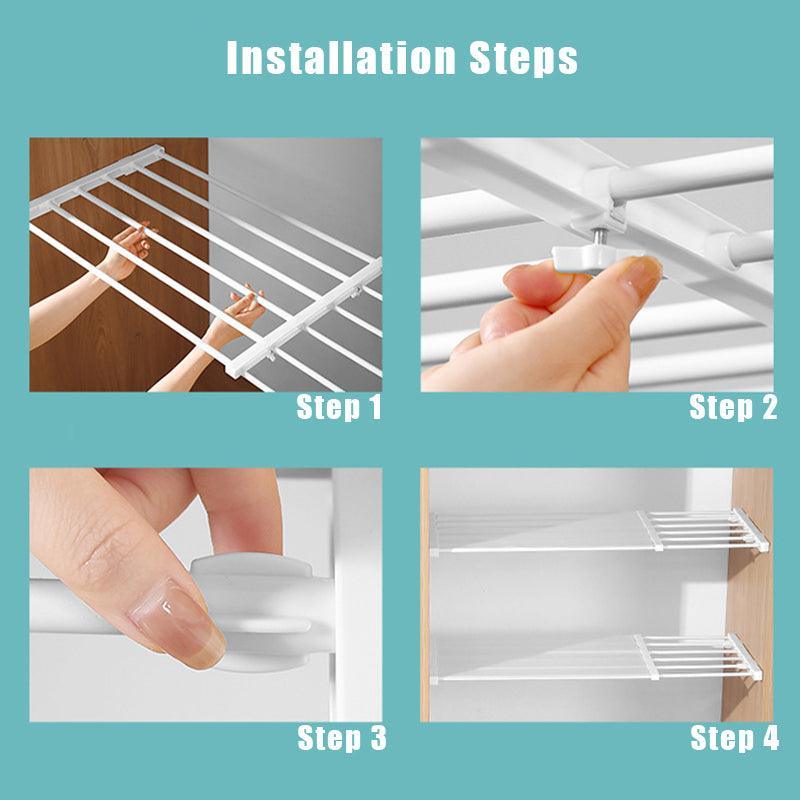 Installation Steps

Step 1

Step 2

Step 3

Step 4