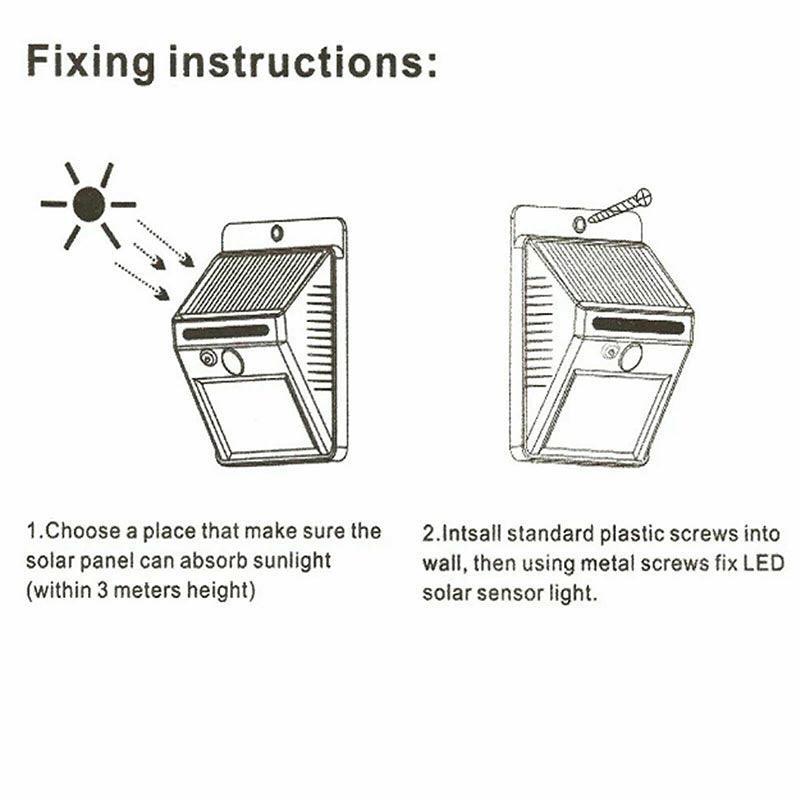 Fixing instructions:

1.Choose a place that make sure the solar panel can absorb sunlight (within 3 meters height)

2.Intsall standard plastic screws into wall, then using metal screws fix LED solar sensor light.