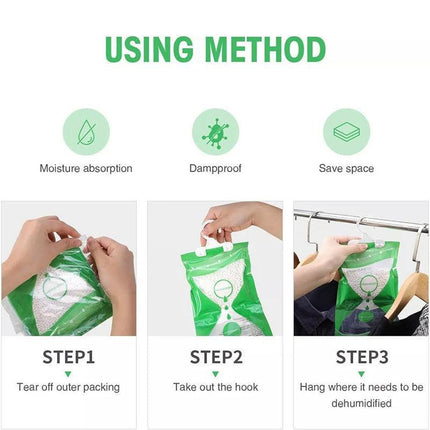 USING METHOD

Moisture absorption

Dampproof

Save space

STEP1
Tear off outer packing

STEP2
Take out the hook

STEP3
Hang where it needs to be dehumidified