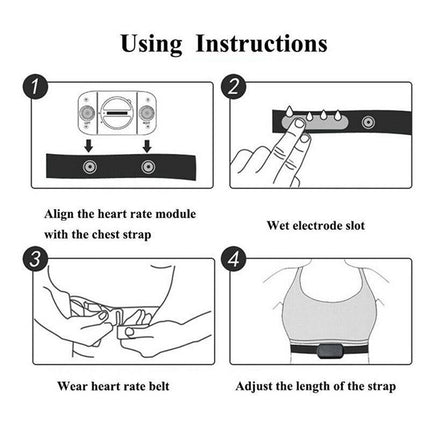 Using Instructions

1

Align the heart rate module with the chest strap

2

Wet electrode slot

3

Wear heart rate belt

4

Adjust the length of the strap