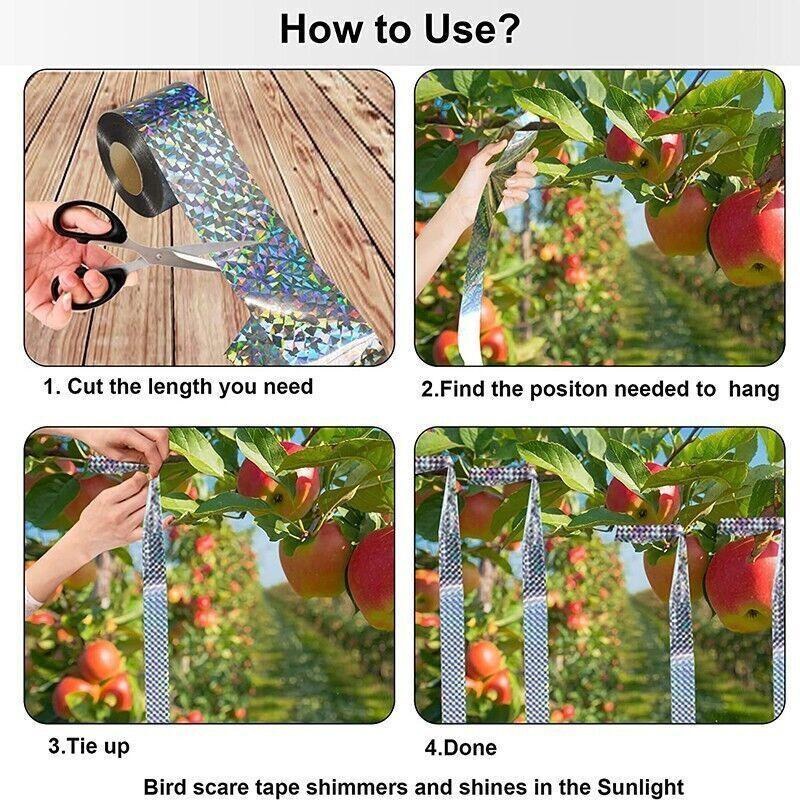 How to Use?

1. Cut the length you need

2.Find the positon needed to hang

3.Tie up

4.Done

Bird scare tape shimmers and shines in the Sunlight