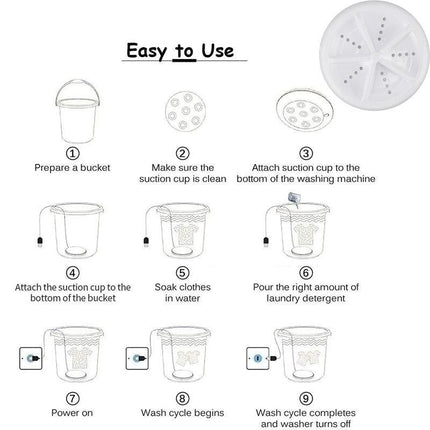 Easy to Use

①
Prepare a bucket

②
Make sure the suction cup is clean

③
Attach suction cup to the bottom of the washing machine

④
Attach the suction cup to the bottom of the bucket

⑤
Soak clothes in water

⑥
Pour the right amount of laundry detergent

⑦
Power on

⑧
Wash cycle begins

⑨
Wash cycle completes and washer turns off