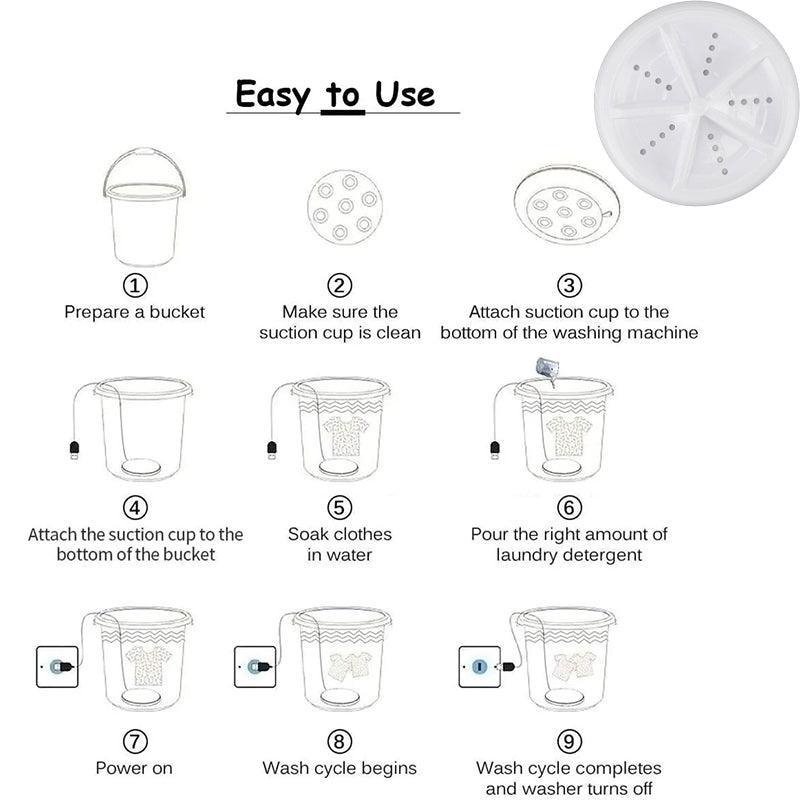 Easy to Use

①
Prepare a bucket

②
Make sure the suction cup is clean

③
Attach suction cup to the bottom of the washing machine

④
Attach the suction cup to the bottom of the bucket

⑤
Soak clothes in water

⑥
Pour the right amount of laundry detergent

⑦
Power on

⑧
Wash cycle begins

⑨
Wash cycle completes and washer turns off