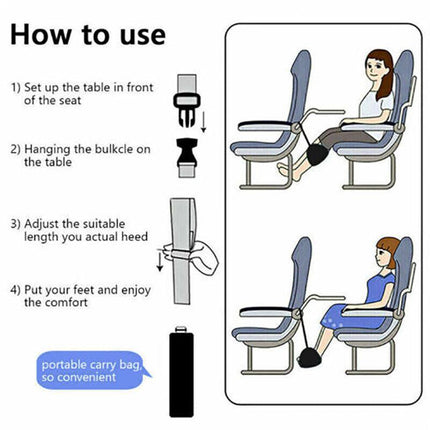 How to use

1) Set up the table in front of the seat

2) Hanging the bulkcle on the table

3) Adjust the suitable length you actual heed

4) Put your feet and enjoy the comfort

portable carry bag, so convenient