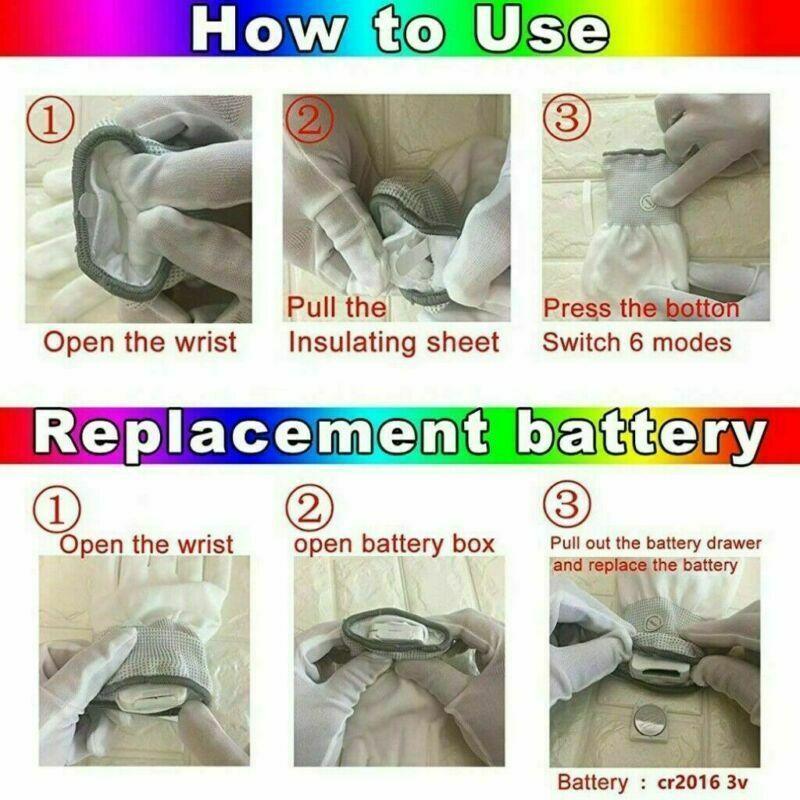 How to Use

① Open the wrist

② Pull the Insulating sheet

③ Press the botton Switch 6 modes

Replacement battery

① Open the wrist

② open battery box

③ Pull out the battery drawer and replace the battery

Battery : cr2016 3v